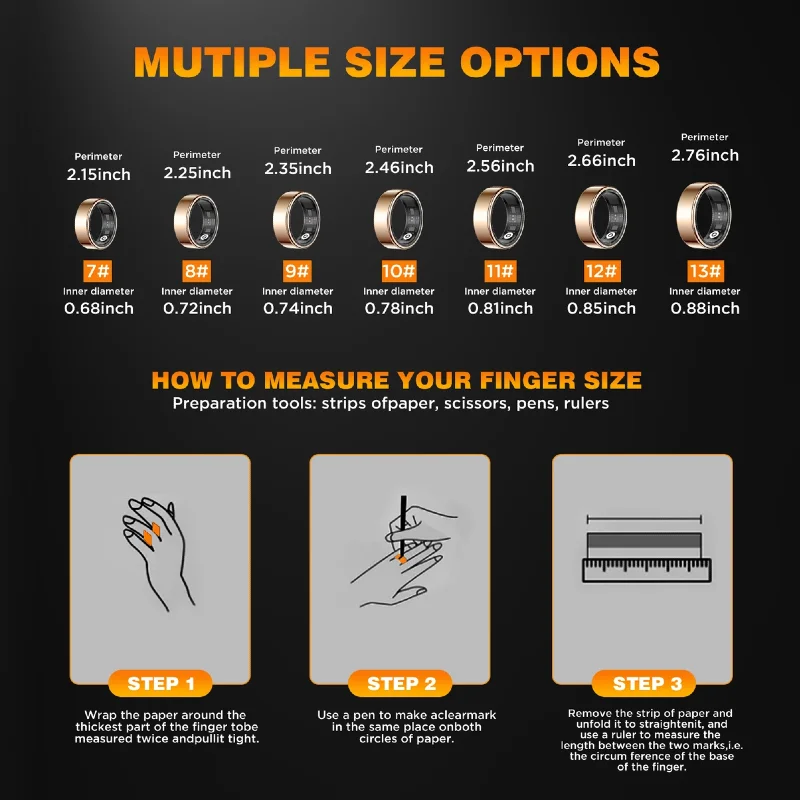 MUTIPLE SIZE OPTIONS

Perimeter
2.15inch
7#
Inner diameter
0.68inch

Perimeter
2.25inch
8#
Inner diameter
0.72inch

Perimeter
2.35inch
9#
Inner diameter
0.74inch

Perimeter
2.46inch
10#
Inner diameter
0.78inch

Perimeter
2.56inch
11#
Inner diameter
0.81inch

Perimeter
2.66inch
12#
Inner diameter
0.85inch

Perimeter
2.76inch
13#
Inner diameter
0.88inch

HOW TO MEASURE YOUR FINGER SIZE
Preparation tools: strips ofpaper, scissors, pens, rulers

STEP 1
Wrap the paper around the thickest part of the finger tobe measured twice andpullit tight.

STEP 2
Use a pen to make aclearmark in the same place onboth circles of paper.

STEP 3
Remove the strip of paper and unfold it to straightenit, and use a ruler to measure the length between the two marks,i.e. the circum ference of the base of the finger.